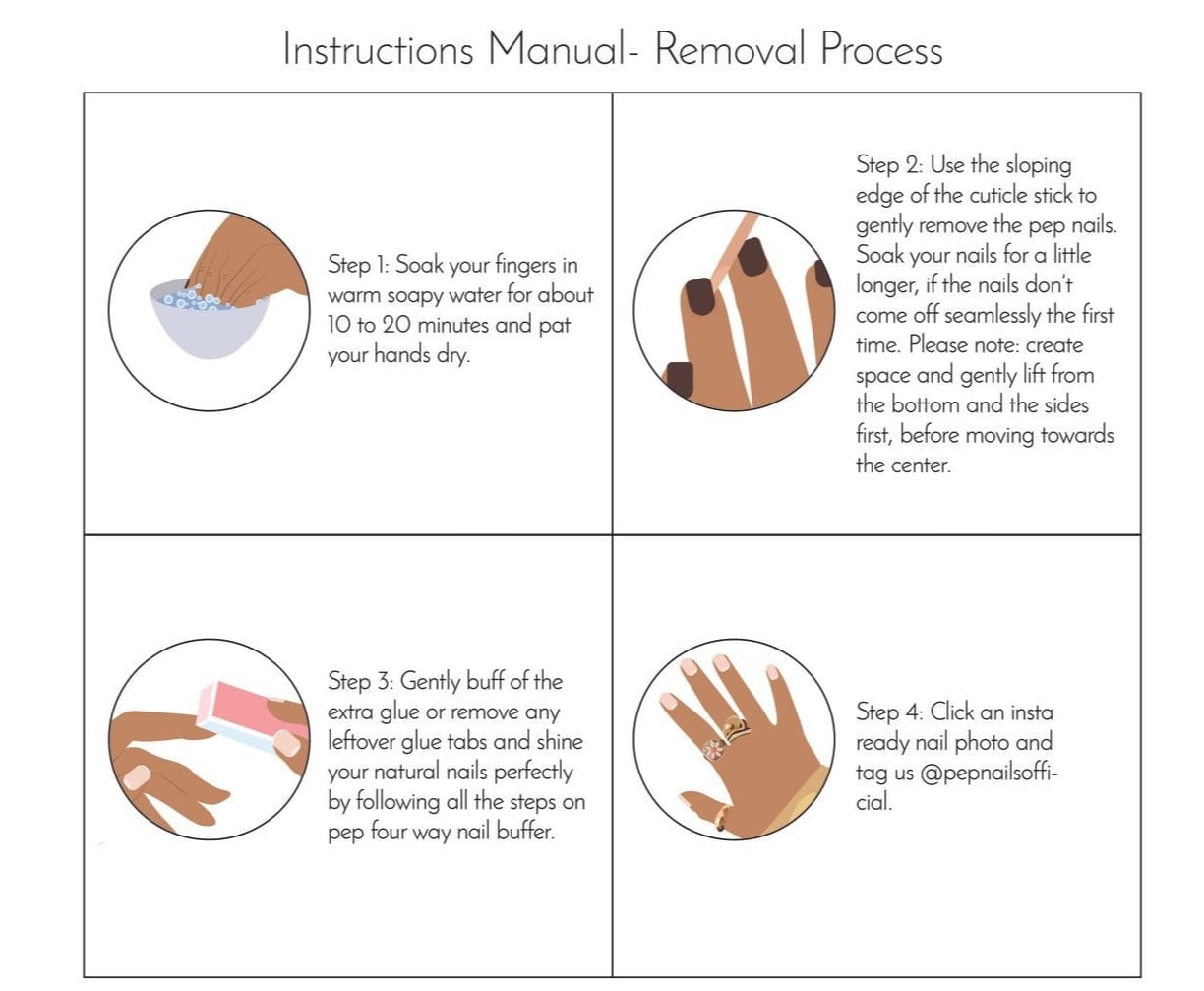 Instructions Manual- Removal Process

Step 1: Soak your fingers in warm soapy water for about 10 to 20 minutes and pat your hands dry.

Step 2: Use the sloping edge of the cuticle stick to gently remove the pep nails. Soak your nails for a little longer, if the nails don't come off seamlessly the first time. Please note: create space and gently lift from the bottom and the sides first, before moving towards the center.

Step 3: Gently buff of the extra glue or remove any leftover glue tabs and shine your natural nails perfectly by following all the steps on pep four way nail buffer.

Step 4: Click an insta ready nail photo and tag us @pepnailsofficial.